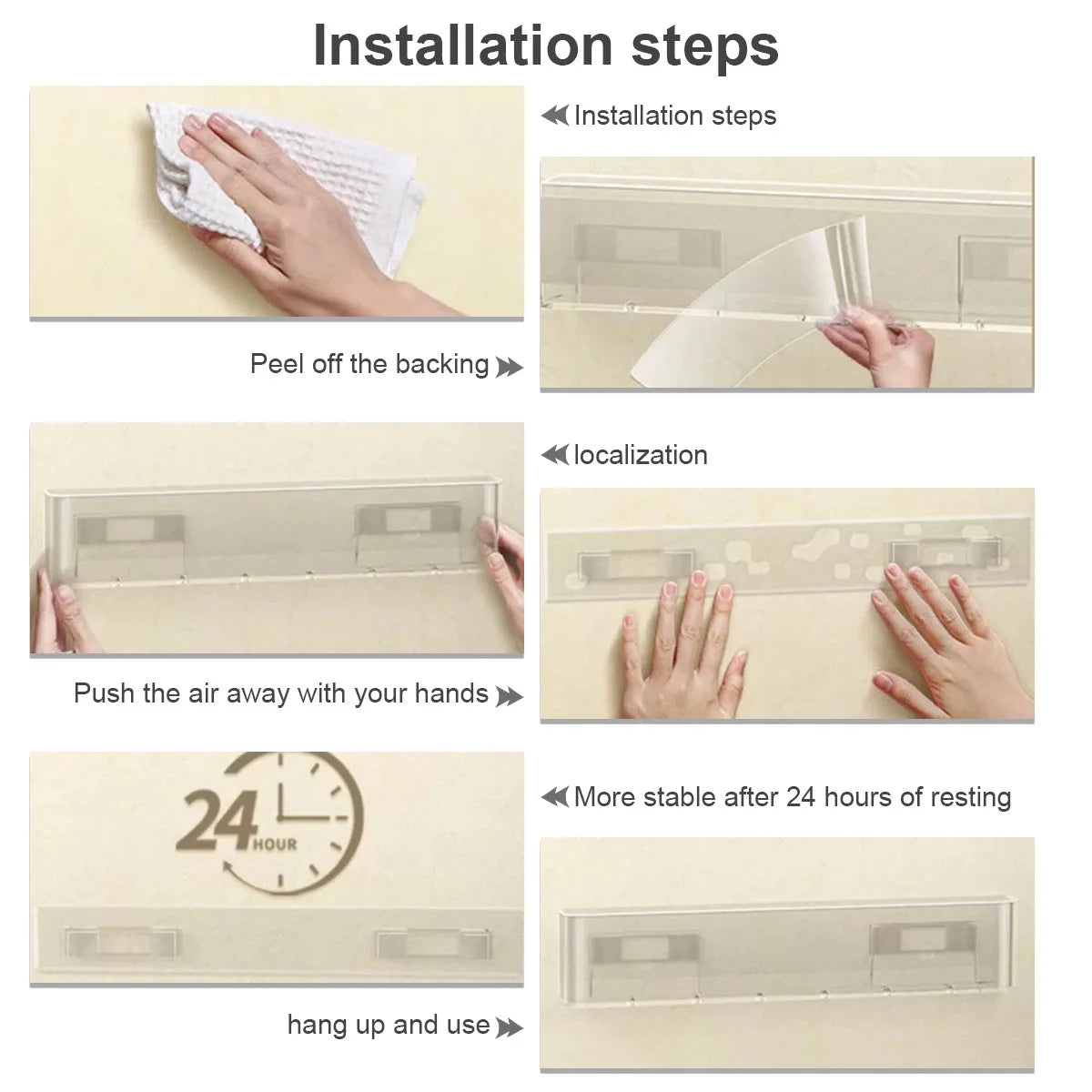 Installation steps

Installation steps

Peel off the backing

localization

Push the air away with your hands

24 HOUR

More stable after 24 hours of resting

hang up and use